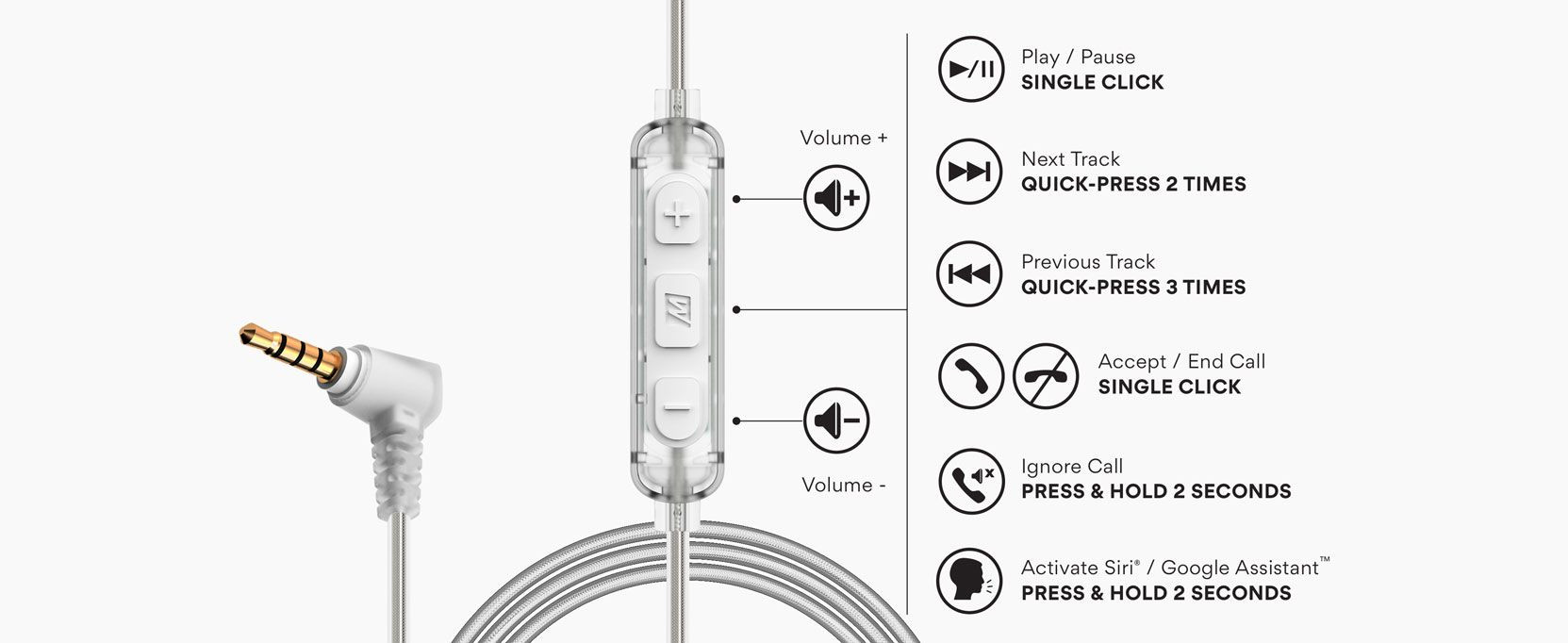 Volume +

Volume -

Play / Pause
SINGLE CLICK

Next Track
QUICK-PRESS 2 TIMES

Previous Track
QUICK-PRESS 3 TIMES

Accept / End Call
SINGLE CLICK

Ignore Call
PRESS & HOLD 2 SECONDS

Activate Siri® / Google Assistant™
PRESS & HOLD 2 SECONDS